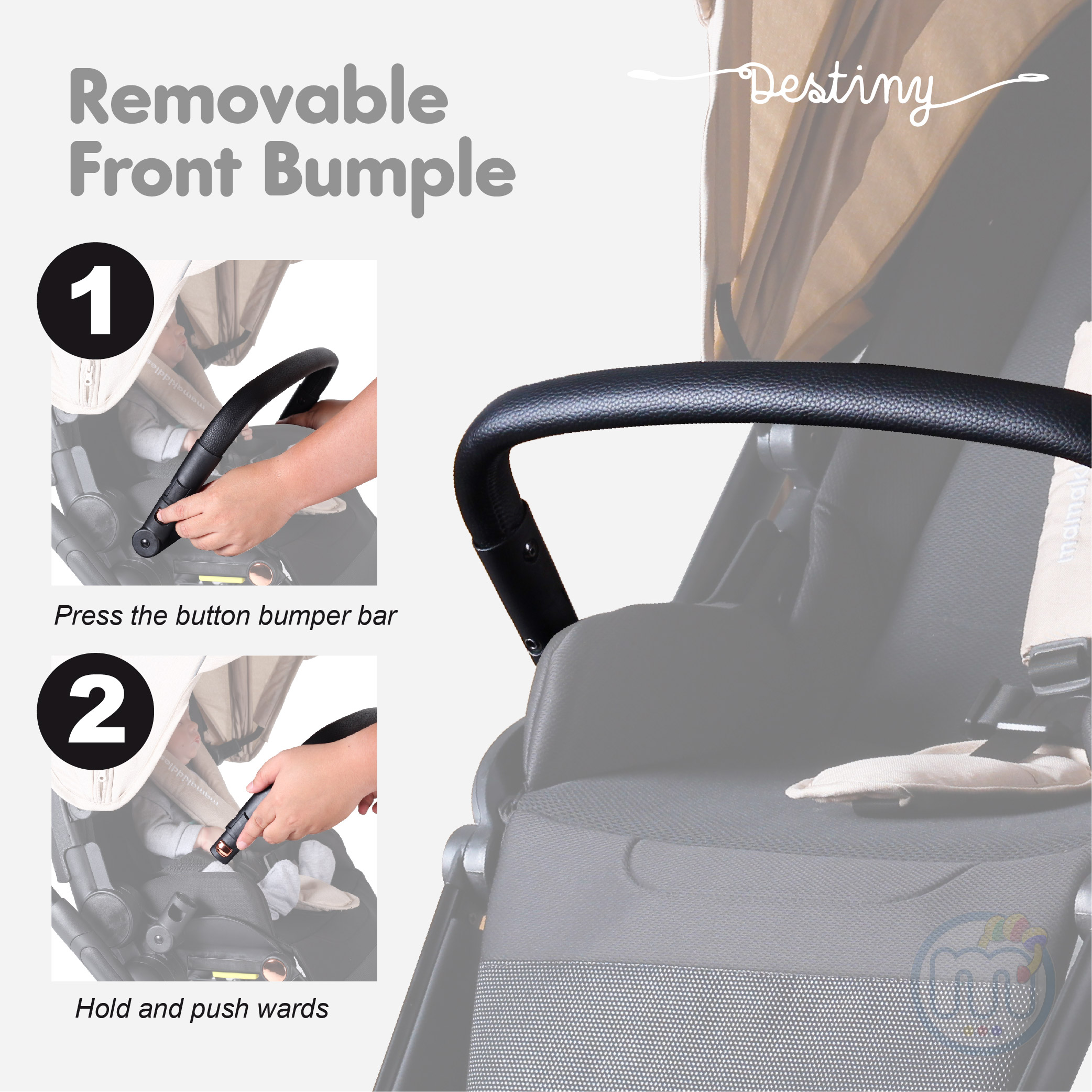 Removable Front Bumple

Destiny

1

Press the button bumper bar

2

Hold and push wards